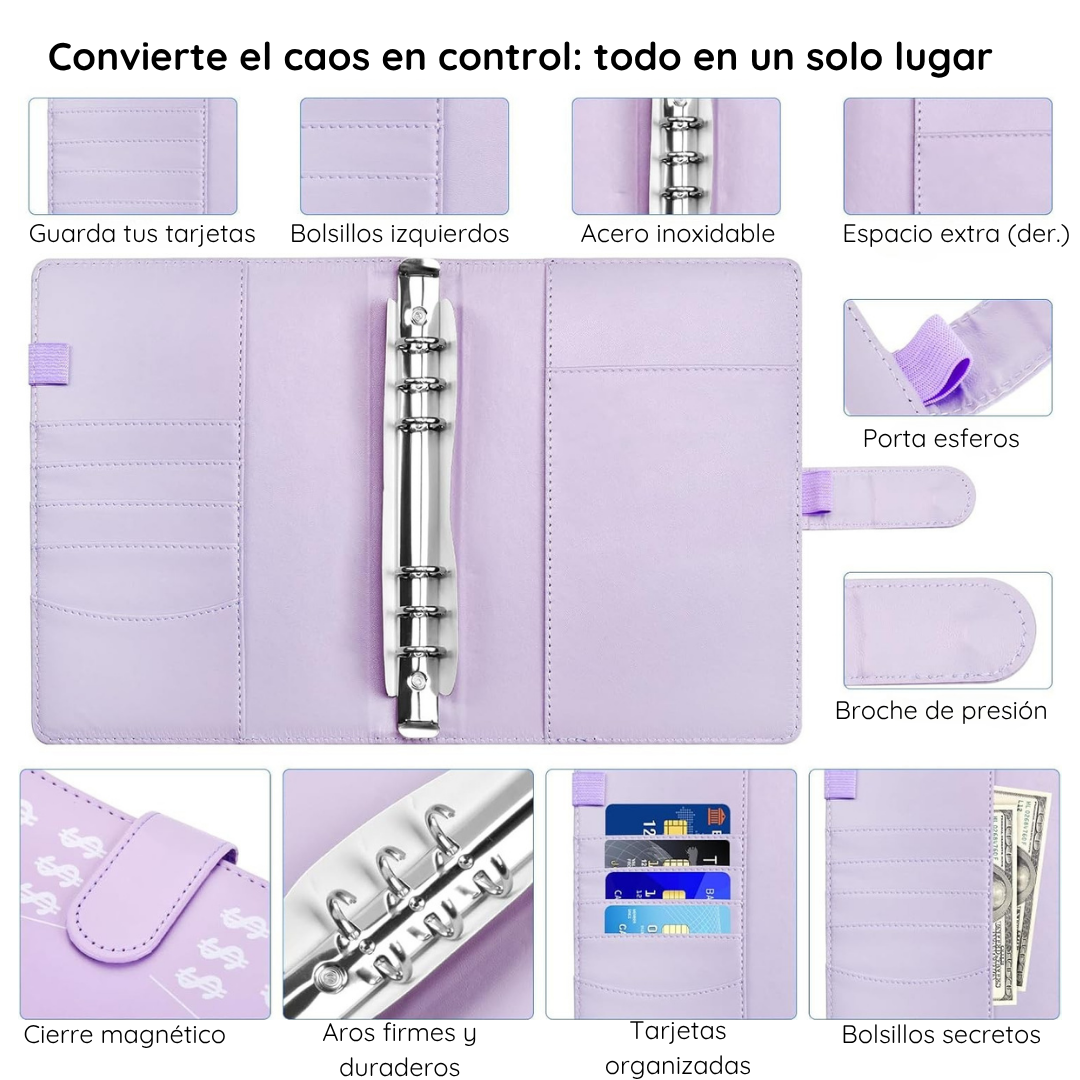 Convierte el caos en control: todo en un solo lugar

Guarda tus tarjetas

Bolsillos izquierdos

Acero inoxidable

Espacio extra (der.)

Porta esferos

Broche de presión

Cierre magnético

Aros firmes y duraderos

Tarjetas organizadas

Bolsillos secretos